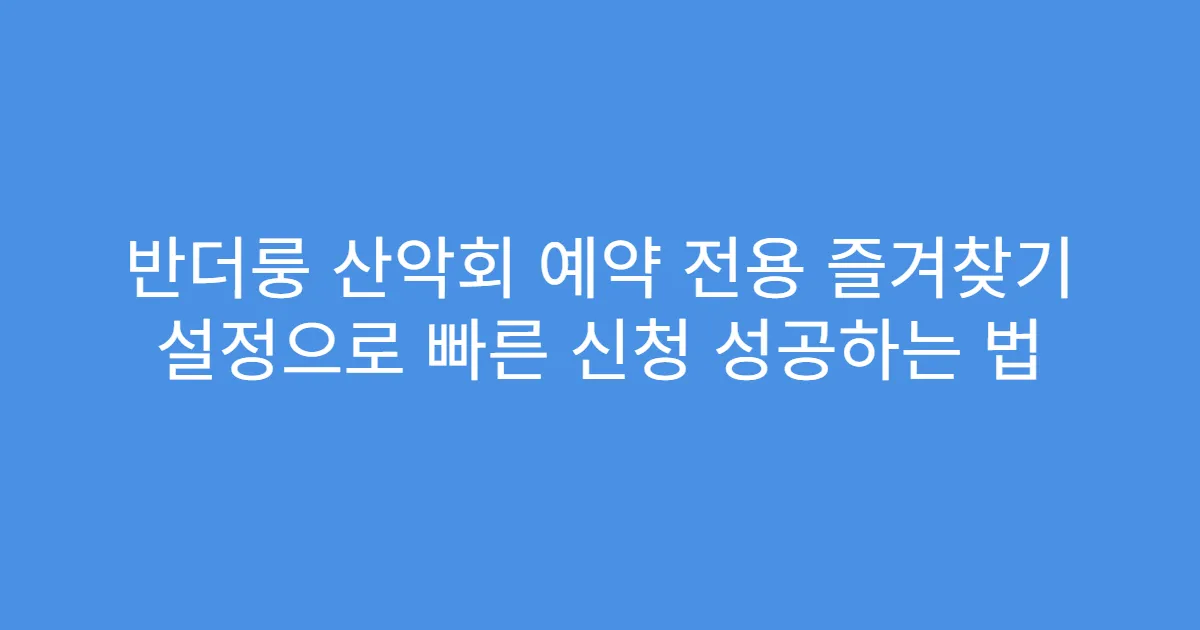 반더룽 산악회 예약 전용 즐겨찾기 설정으로 빠른 신청 성공하는 법